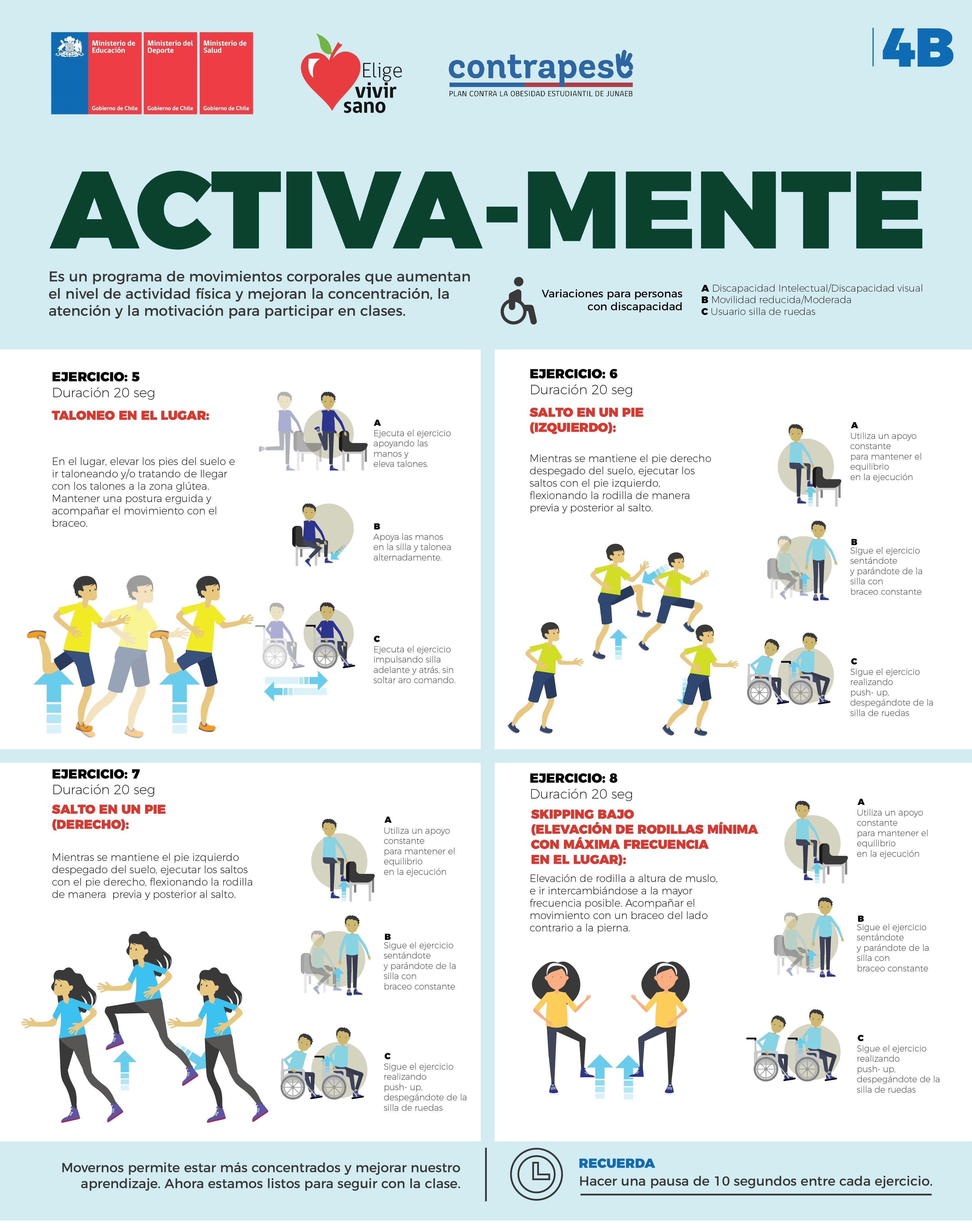 Ministerio de Educación
Gobierno de Chile
Ministerio del Deporte
Gobierno de Chile
Ministerio de Salud
Gobierno de Chile

Elige vivir sano

contrapeso
PLAN CONTRA LA OBESIDAD ESTUDIANTIL DE JUNAEB

4B

ACTIVA-MENTE

Es un programa de movimientos corporales que aumentan el nivel de actividad física y mejoran la concentración, la atención y la motivación para participar en clases.

Variaciones para personas con discapacidad

A Discapacidad Intelectual/Discapacidad visual
B Movilidad reducida/Moderada
C Usuario silla de ruedas

EJERCICIO: 5
Duración 20 seg
TALONEO EN EL LUGAR:

En el lugar, elevar los pies del suelo e ir taloneando y/o tratando de llegar con los talones a la zona glútea. Mantener una postura erguida y acompañar el movimiento con el braceo.

A
Ejecuta el ejercicio apoyando las manos y eleva talones.

B
Apoya las manos en la silla y talonea alternadamente.

C
Ejecuta el ejercicio impulsando silla adelante y atrás, sin soltar aro comando.

EJERCICIO: 6
Duración 20 seg
SALTO EN UN PIE (IZQUIERDO):

Mientras se mantiene el pie derecho despegado del suelo, ejecutar los saltos con el pie izquierdo, flexionando la rodilla de manera previa y posterior al salto.

A
Utiliza un apoyo constante para mantener el equilibrio en la ejecución

B
Sigue el ejercicio sentándote y parándote de la silla con braceo constante

C
Sigue el ejercicio realizando push- up, despegándote de la silla de ruedas

EJERCICIO: 7
Duración 20 seg
SALTO EN UN PIE (DERECHO):

Mientras se mantiene el pie izquierdo despegado del suelo, ejecutar los saltos con el pie derecho, flexionando la rodilla de manera previa y posterior al salto.

A
Utiliza un apoyo constante para mantener el equilibrio en la ejecución

B
Sigue el ejercicio sentándote y parándote de la silla con braceo constante

C
Sigue el ejercicio realizando push- up, despegándote de la silla de ruedas

EJERCICIO: 8
Duración 20 seg
SKIPPING BAJO (ELEVACIÓN DE RODILLAS MÍNIMA CON MÁXIMA FRECUENCIA EN EL LUGAR):

Elevación de rodilla a altura de muslo, e ir intercambiándose a la mayor frecuencia posible. Acompañar el movimiento con un braceo del lado contrario a la pierna.

A
Utiliza un apoyo constante para mantener el equilibrio en la ejecución

B
Sigue el ejercicio sentándote y parándote de la silla con braceo constante

C
Sigue el ejercicio realizando push- up, despegándote de la silla de ruedas

Movernos permite estar más concentrados y mejorar nuestro aprendizaje. Ahora estamos listos para seguir con la clase.

RECUERDA
Hacer una pausa de 10 segundos entre cada ejercicio.