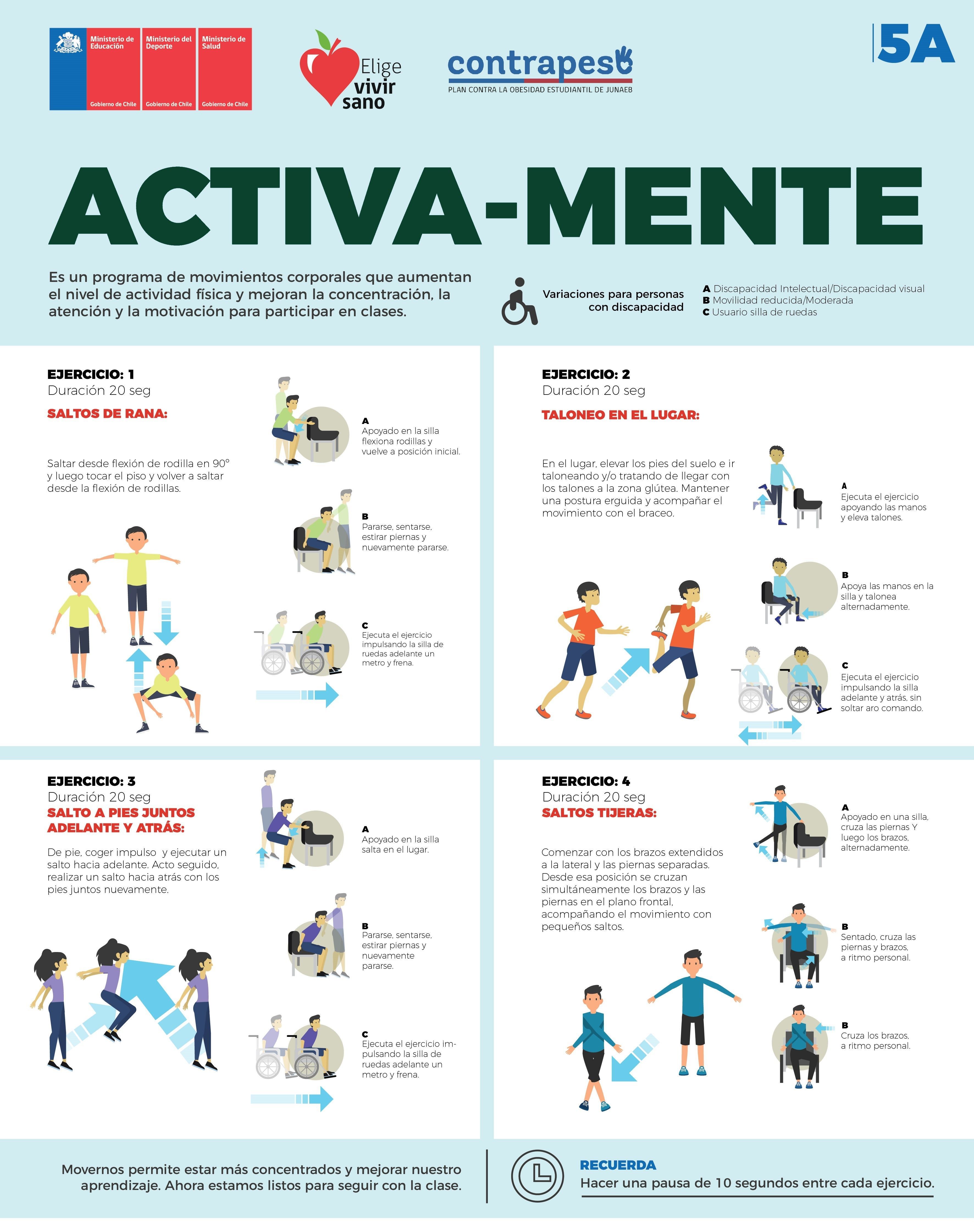 Ministerio de Educación
Gobierno de Chile
Ministerio del Deporte
Gobierno de Chile
Ministerio de Salud
Gobierno de Chile

Elige vivir sano

contrapeso
PLAN CONTRA LA OBESIDAD ESTUDIANTIL DE JUNAEB

5A

ACTIVA-MENTE

Es un programa de movimientos corporales que aumentan el nivel de actividad física y mejoran la concentración, la atención y la motivación para participar en clases.

Variaciones para personas con discapacidad

A Discapacidad Intelectual/Discapacidad visual
B Movilidad reducida/Moderada
C Usuario silla de ruedas

EJERCICIO: 1
Duración 20 seg
SALTOS DE RANA:

Saltar desde flexión de rodilla en 90° y luego tocar el piso y volver a saltar desde la flexión de rodillas.

A
Apoyado en la silla flexiona rodillas y vuelve a posición inicial.

B
Pararse, sentarse, estirar piernas y nuevamente pararse.

C
Ejecuta el ejercicio impulsando la silla de ruedas adelante un metro y frena.

EJERCICIO: 2
Duración 20 seg
TALONEO EN EL LUGAR:

En el lugar, elevar los pies del suelo e ir taloneando y/o tratando de llegar con los talones a la zona glútea. Mantener una postura erguida y acompañar el movimiento con el braceo.

A
Ejecuta el ejercicio apoyando las manos y eleva talones.

B
Apoya las manos en la silla y talonea alternadamente.

C
Ejecuta el ejercicio impulsando la silla adelante y atrás, sin soltar aro comando.

EJERCICIO: 3
Duración 20 seg
SALTO A PIES JUNTOS ADELANTE Y ATRÁS:

De pie, coger impulso y ejecutar un salto hacia adelante. Acto seguido, realizar un salto hacia atrás con los pies juntos nuevamente.

A
Apoyado en la silla salta en el lugar.

B
Pararse, sentarse, estirar piernas y nuevamente pararse.

C
Ejecuta el ejercicio impulsando la silla de ruedas adelante un metro y frena.

EJERCICIO: 4
Duración 20 seg
SALTOS TIJERAS:

Comenzar con los brazos extendidos a la lateral y las piernas separadas. Desde esa posición se cruzan simultáneamente los brazos y las piernas en el plano frontal, acompañando el movimiento con pequeños saltos.

A
Apoyado en una silla, cruza las piernas Y luego los brazos, alternadamente.

B
Sentado, cruza las piernas y brazos, a ritmo personal.

B
Cruza los brazos, a ritmo personal.

Movernos permite estar más concentrados y mejorar nuestro aprendizaje. Ahora estamos listos para seguir con la clase.

RECUERDA
Hacer una pausa de 10 segundos entre cada ejercicio.