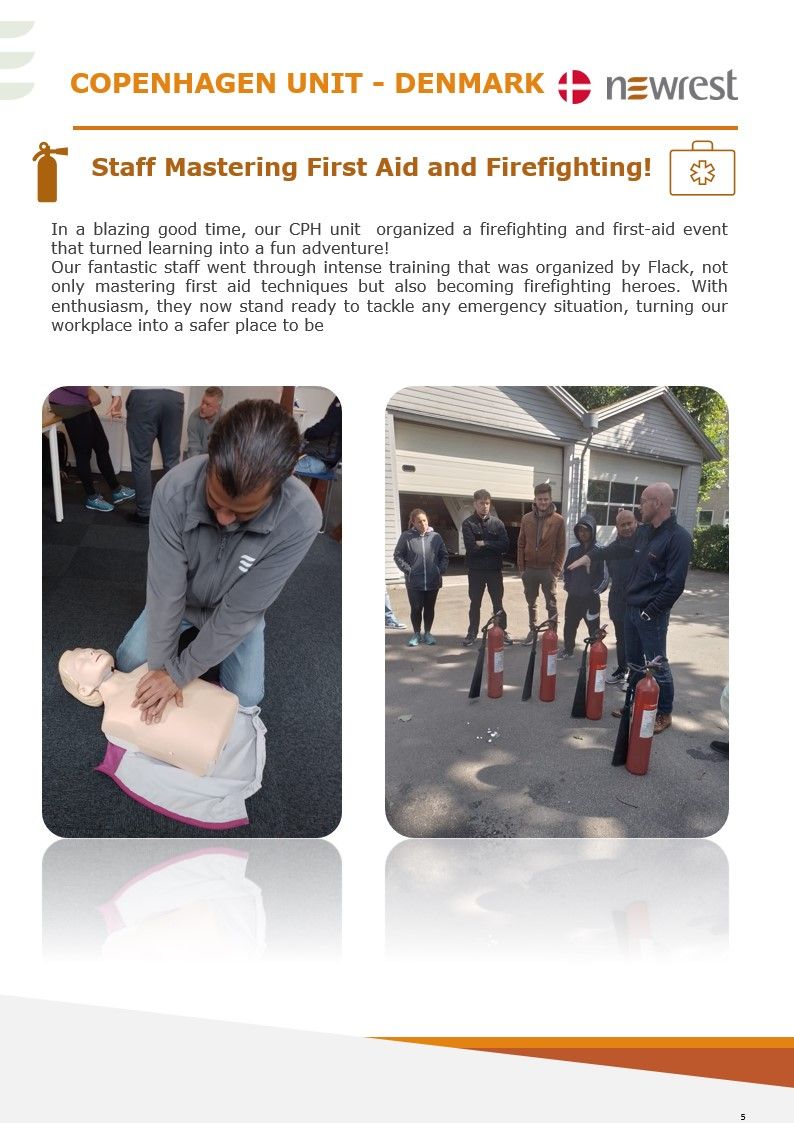 COPENHAGEN UNIT - DENMARK newrest

Staff Mastering First Aid and Firefighting!

In a blazing good time, our CPH unit organized a firefighting and first-aid event that turned learning into a fun adventure!
Our fantastic staff went through intense training that was organized by Flack, not only mastering first aid techniques but also becoming firefighting heroes. With enthusiasm, they now stand ready to tackle any emergency situation, turning our workplace into a safer place to be

5